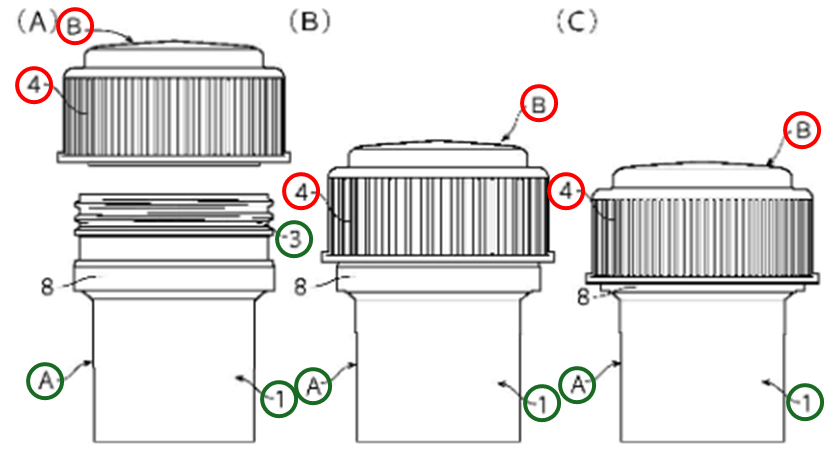 (A) B

4

3

8

A

1

(B)

B

4

8

A

1

(C)

B

4

8

A

1